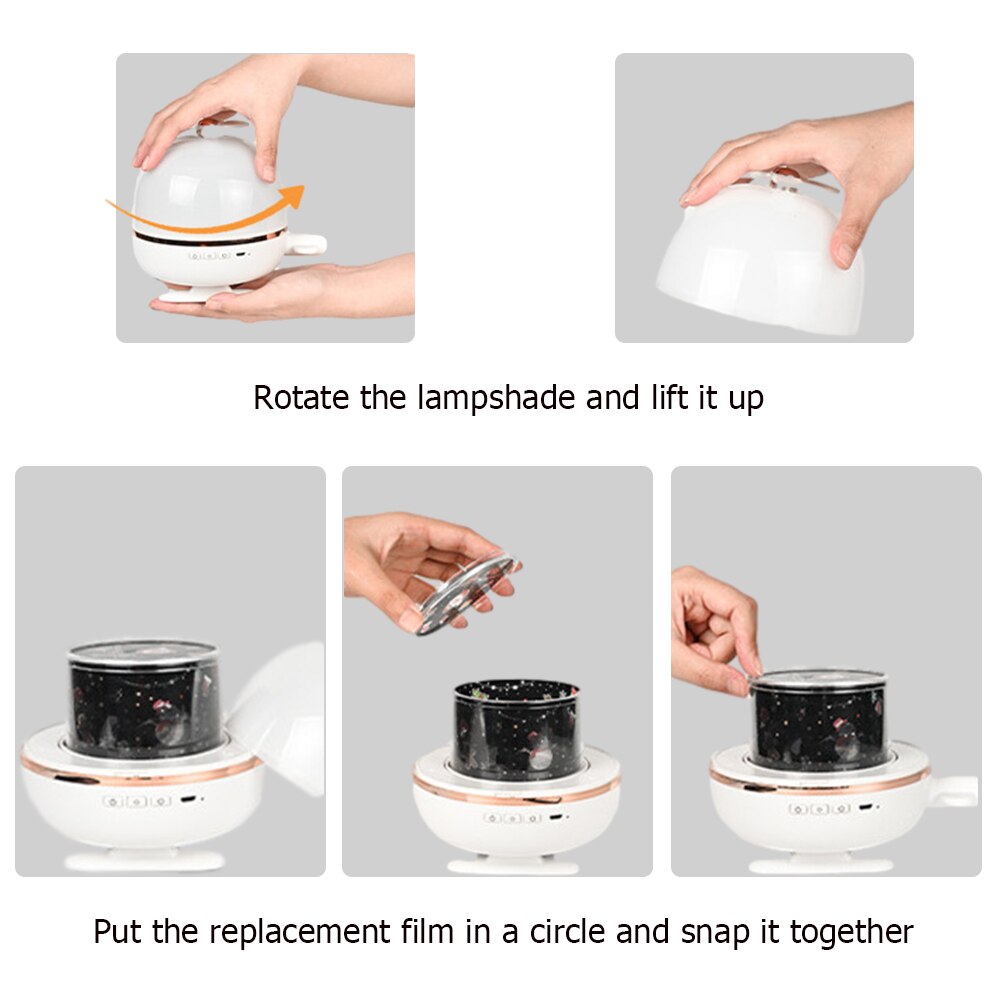 Rotate the lampshade and lift it up

Put the replacement film in a circle and snap it together