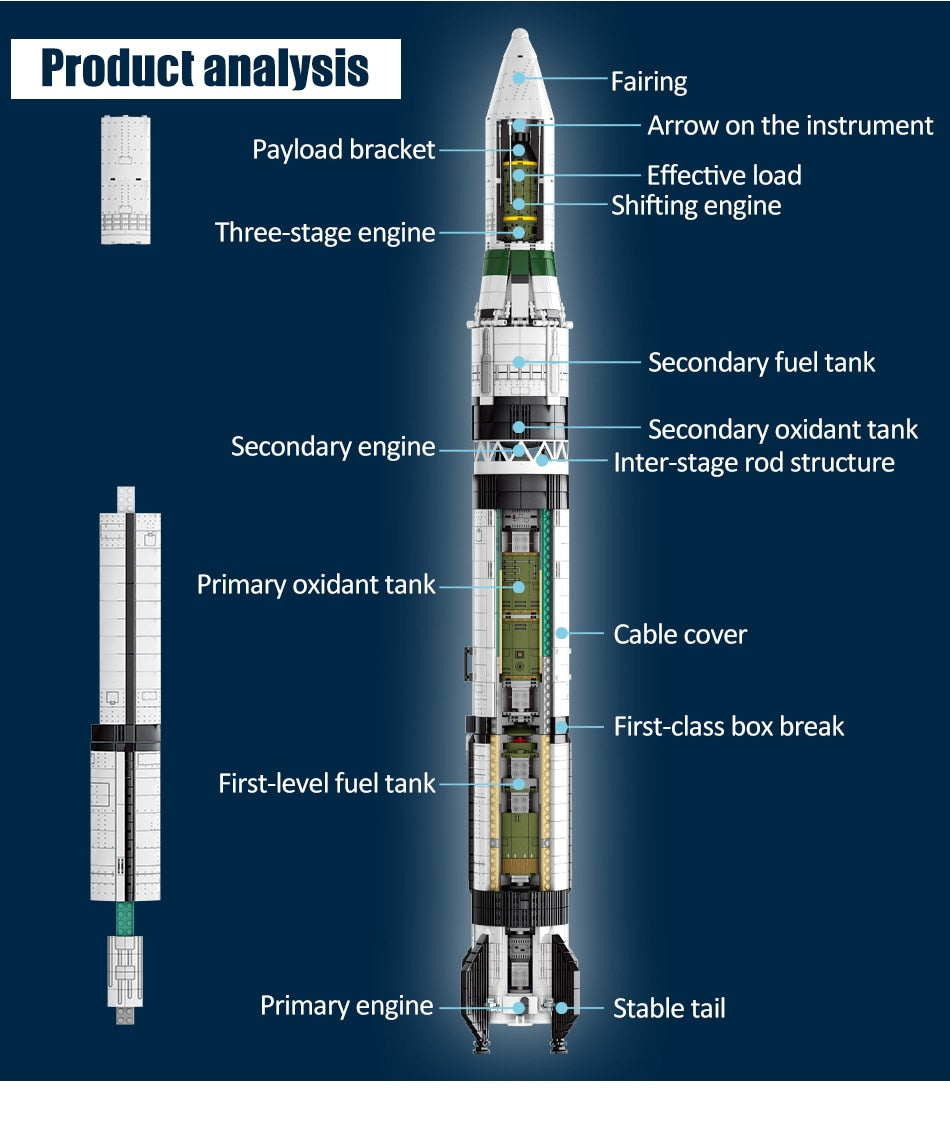 Product analysis

Fairing
Arrow on the instrument
Payload bracket
Effective load
Shifting engine
Three-stage engine
Secondary fuel tank
Secondary oxidant tank
Secondary engine
Inter-stage rod structure
Primary oxidant tank
Cable cover
First-class box break
First-level fuel tank
Primary engine
Stable tail